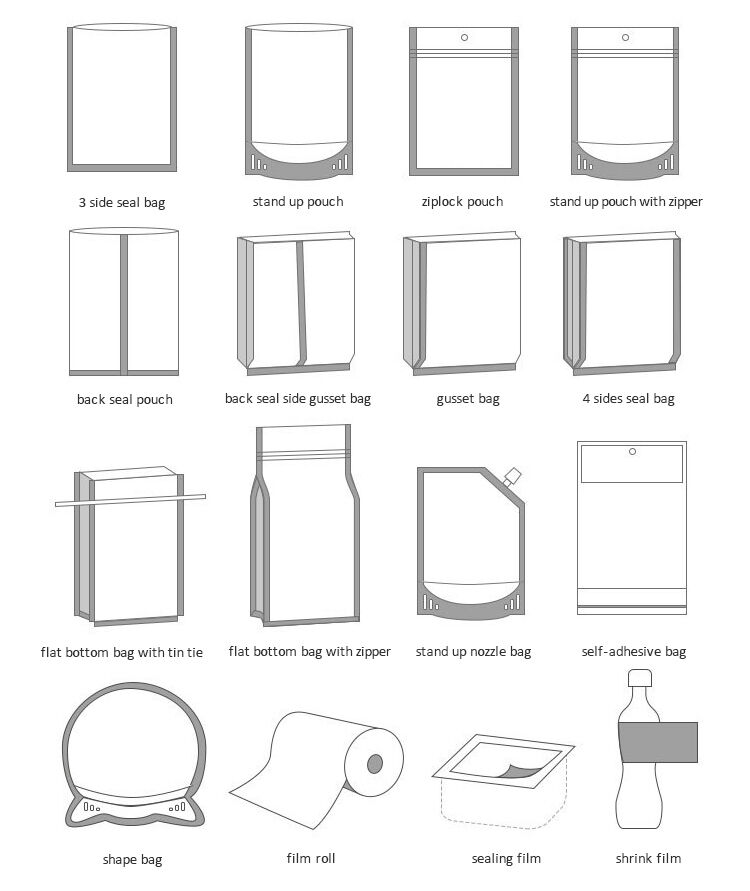 3 side seal bag

stand up pouch

ziplock pouch

stand up pouch with zipper

back seal pouch

back seal side gusset bag

gusset bag

4 sides seal bag

flat bottom bag with tin tie

flat bottom bag with zipper

stand up nozzle bag

self-adhesive bag

shape bag

film roll

sealing film

shrink film